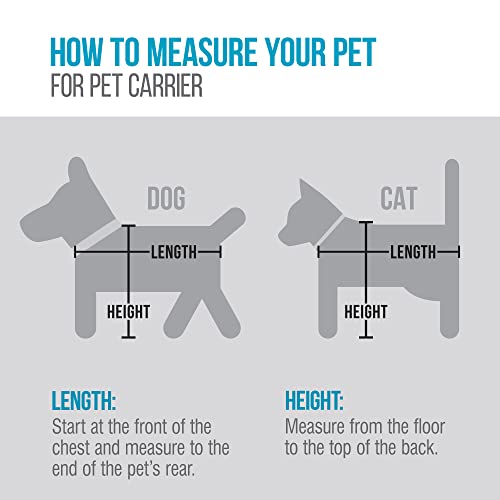 HOW TO MEASURE YOUR PET
FOR PET CARRIER

DOG

LENGTH

HEIGHT

CAT

LENGTH

HEIGHT

LENGTH:
Start at the front of the chest and measure to the end of the pet's rear.

HEIGHT:
Measure from the floor to the top of the back.