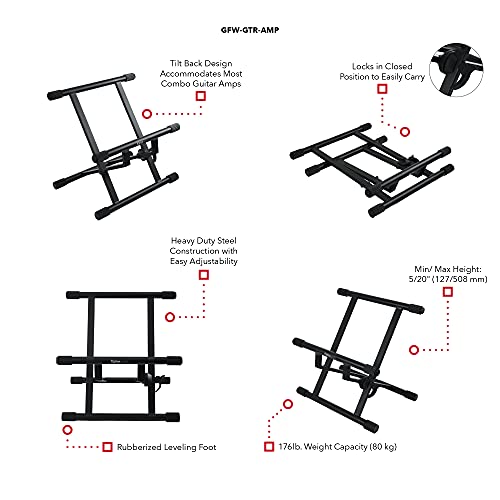 GFW-GTR-AMP

Tilt Back Design Accommodates Most Combo Guitar Amps

Locks in Closed Position to Easily Carry

Heavy Duty Steel Construction with Easy Adjustability

Min/ Max Height: 5/20" (127/508 mm)

Rubberized Leveling Foot

176lb. Weight Capacity (80 kg)