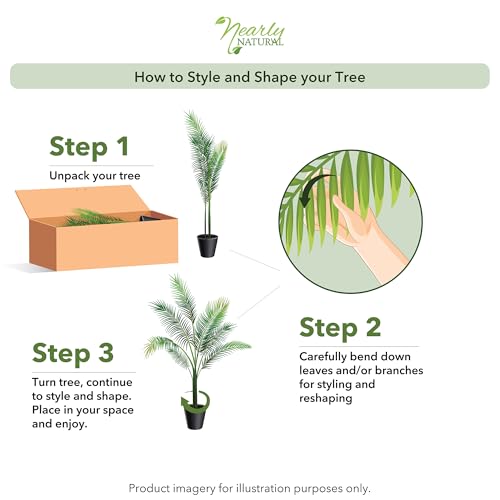 Nearly NATURAL

How to Style and Shape your Tree

Step 1

Unpack your tree

Step 2

Carefully bend down leaves and/or branches for styling and reshaping

Step 3

Turn tree, continue to style and shape. Place in your space and enjoy.

Product imagery for illustration purposes only.