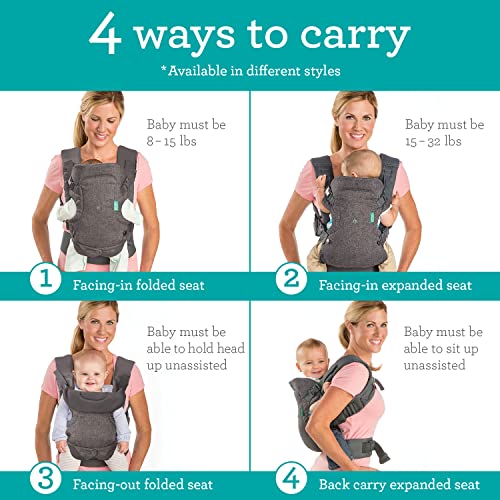 4 ways to carry

*Available in different styles

Baby must be 8 – 15 lbs

1 Facing-in folded seat

Baby must be 15 – 32 lbs

2 Facing-in expanded seat

Baby must be able to hold head up unassisted

3 Facing-out folded seat

Baby must be able to sit up unassisted

4 Back carry expanded seat