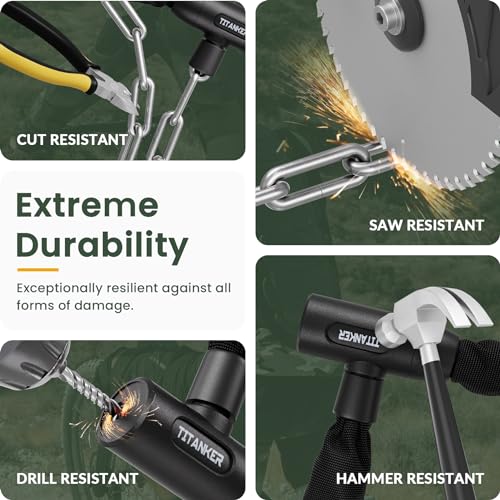 TITANKE

CUT RESISTANT

SAW RESISTANT

Extreme Durability

Exceptionally resilient against all forms of damage.

TITANKER

TITANKER

DRILL RESISTANT

HAMMER RESISTANT