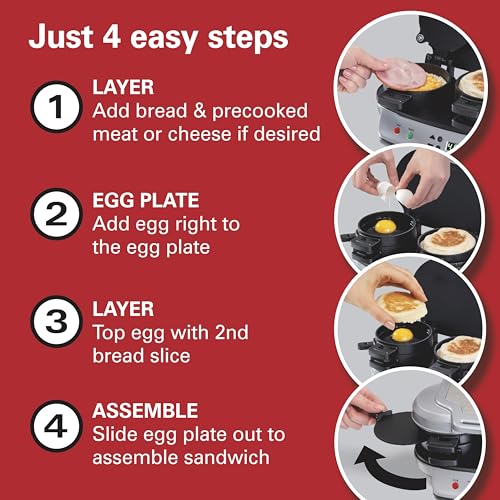 Just 4 easy steps

1
LAYER
Add bread & precooked meat or cheese if desired

2
EGG PLATE
Add egg right to the egg plate

3
LAYER
Top egg with 2nd bread slice

4
ASSEMBLE
Slide egg plate out to assemble sandwich