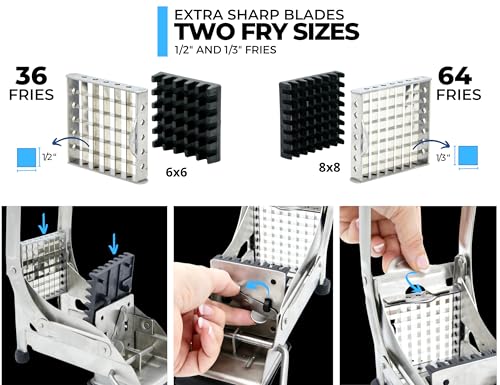 EXTRA SHARP BLADES
TWO FRY SIZES
1/2" AND 1/3" FRIES

36
FRIES

1/2"

6x6

8x8

64
FRIES

1/3"