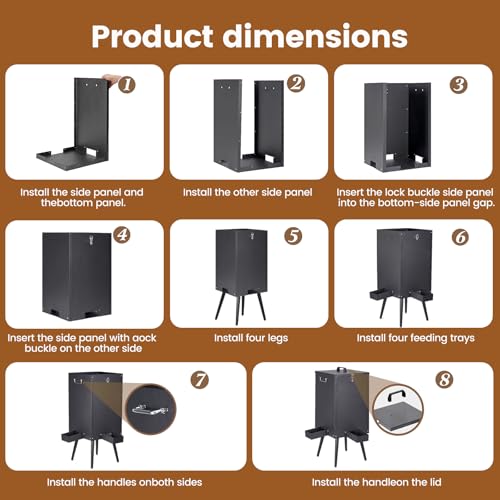 Product dimensions

1

Install the side panel and thebottom panel.

2

Install the other side panel

3

Insert the lock buckle side panel into the bottom-side panel gap.

4

Insert the side panel with aock buckle on the other side

5

Install four legs

6

Install four feeding trays

7

Install the handles onboth sides

8

Install the handleon the lid