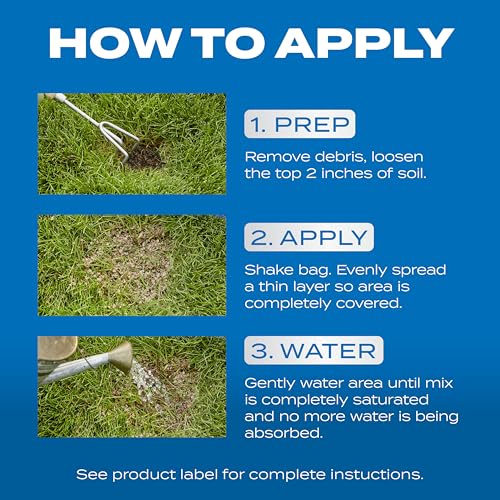 HOW TO APPLY

1. PREP

Remove debris, loosen the top 2 inches of soil.

2. APPLY

Shake bag. Evenly spread a thin layer so area is completely covered.

3. WATER

Gently water area until mix is completely saturated and no more water is being absorbed.

See product label for complete instuctions.