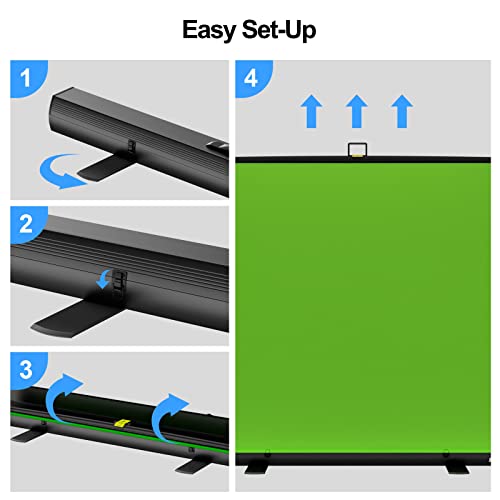 Easy Set-Up

1

2

3

4