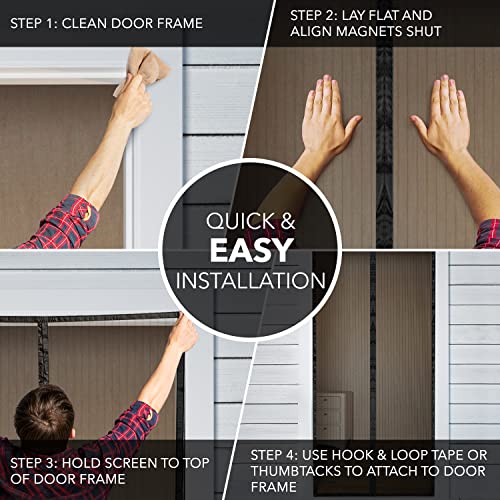 STEP 1: CLEAN DOOR FRAME

STEP 2: LAY FLAT AND ALIGN MAGNETS SHUT

QUICK & EASY INSTALLATION

STEP 3: HOLD SCREEN TO TOP OF DOOR FRAME

STEP 4: USE HOOK & LOOP TAPE OR THUMBTACKS TO ATTACH TO DOOR FRAME