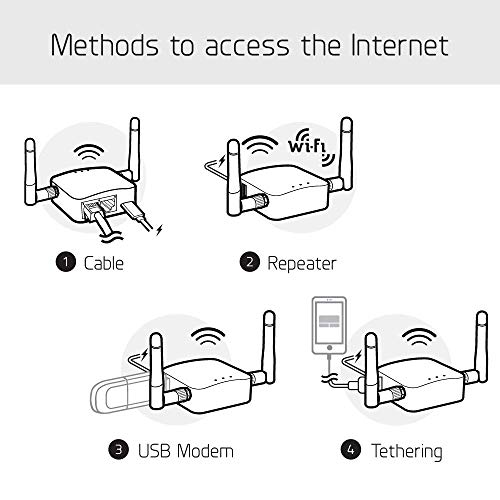 Methods to access the Internet

Wi-Fi

1 Cable

2 Repeater

3 USB Modem

4 Tethering