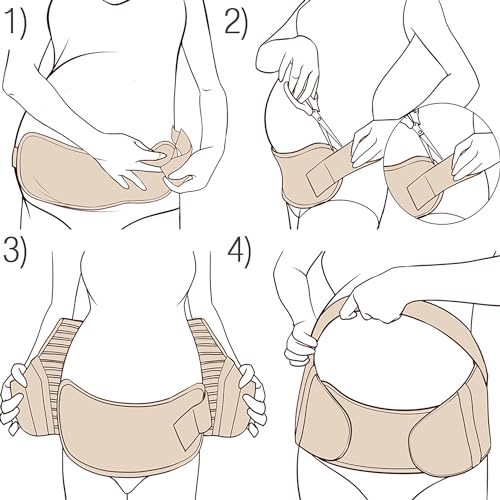 1)
2)
3)
4)