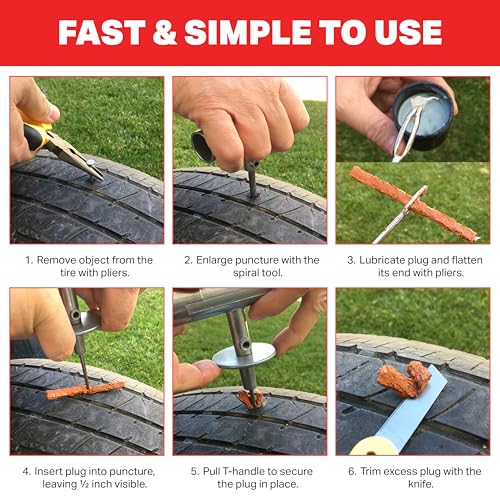 FAST & SIMPLE TO USE

1. Remove object from the tire with pliers.

2. Enlarge puncture with the spiral tool.

3. Lubricate plug and flatten its end with pliers.

4. Insert plug into puncture, leaving ½ inch visible.

5. Pull T-handle to secure the plug in place.

6. Trim excess plug with the knife.