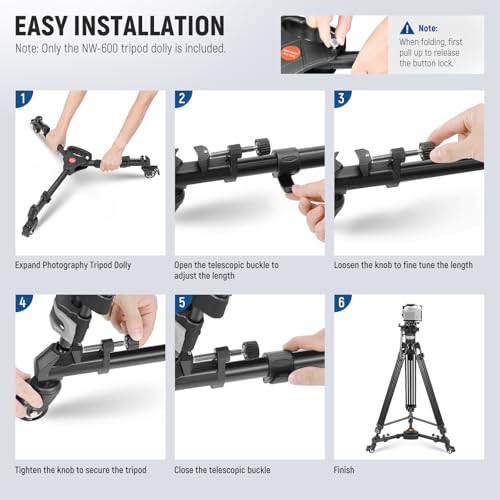 EASY INSTALLATION

Note: Only the NW-600 tripod dolly is included.

Note:
When folding, first pull up to release the button lock.

1
Expand Photography Tripod Dolly

2
Open the telescopic buckle to adjust the length

3
Loosen the knob to fine tune the length

4
Tighten the knob to secure the tripod

5
Close the telescopic buckle

6
Finish