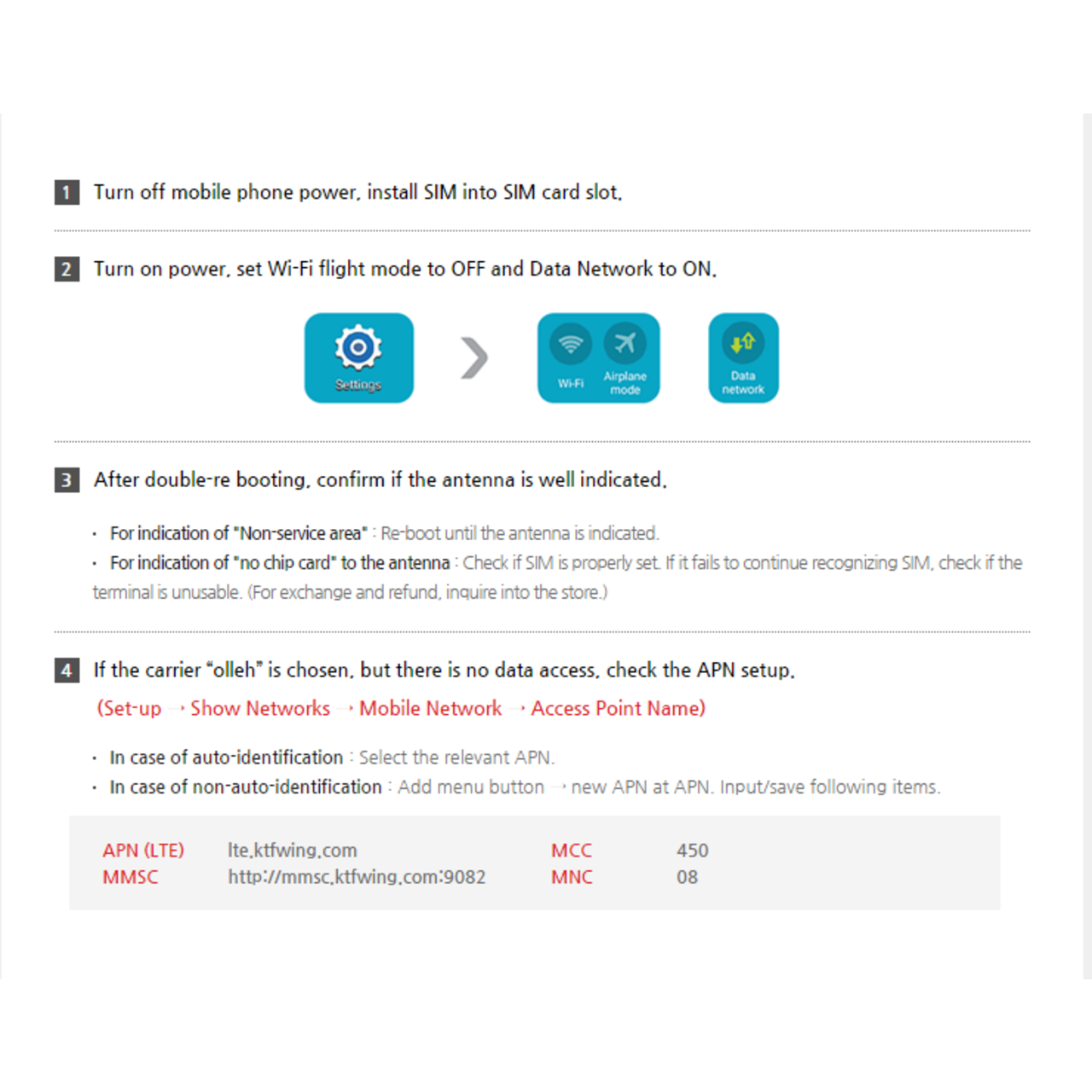 1 Turn off mobile phone power, install SIM into SIM card slot.

2 Turn on power, set Wi-Fi flight mode to OFF and Data Network to ON.

Settings

Wi-Fi Airplane mode

Data network

3 After double-re booting, confirm if the antenna is well indicated.

· For indication of "Non-service area" : Re-boot until the antenna is indicated.
· For indication of "no chip card" to the antenna : Check if SIM is properly set. If it fails to continue recognizing SIM, check if the terminal is unusable. (For exchange and refund, inquire into the store.)

4 If the carrier "olleh" is chosen, but there is no data access, check the APN setup.
(Set-up → Show Networks → Mobile Network → Access Point Name)

· In case of auto-identification : Select the relevant APN.
· In case of non-auto-identification : Add menu button → new APN at APN. Input/save following items.

| APN (LTE) | lte.ktfwing.com | MCC | 450 |
|---|---|---|---|
| MMSC | http://mmsc.ktfwing.com:9082 | MNC | 08 |